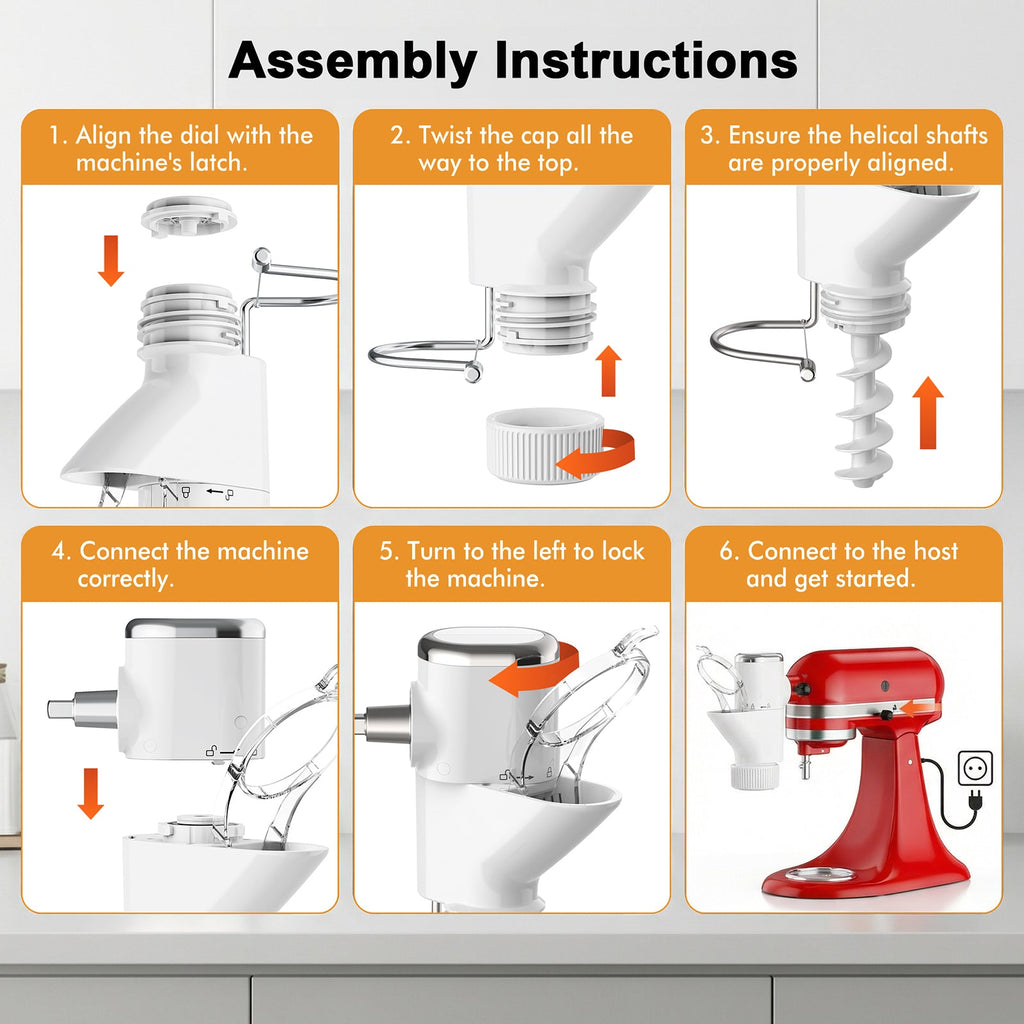 Assembly Instructions

1. Align the dial with the machine's latch.

2. Twist the cap all the way to the top.

3. Ensure the helical shafts are properly aligned.

4. Connect the machine correctly.

5. Turn to the left to lock the machine.

6. Connect to the host and get started.