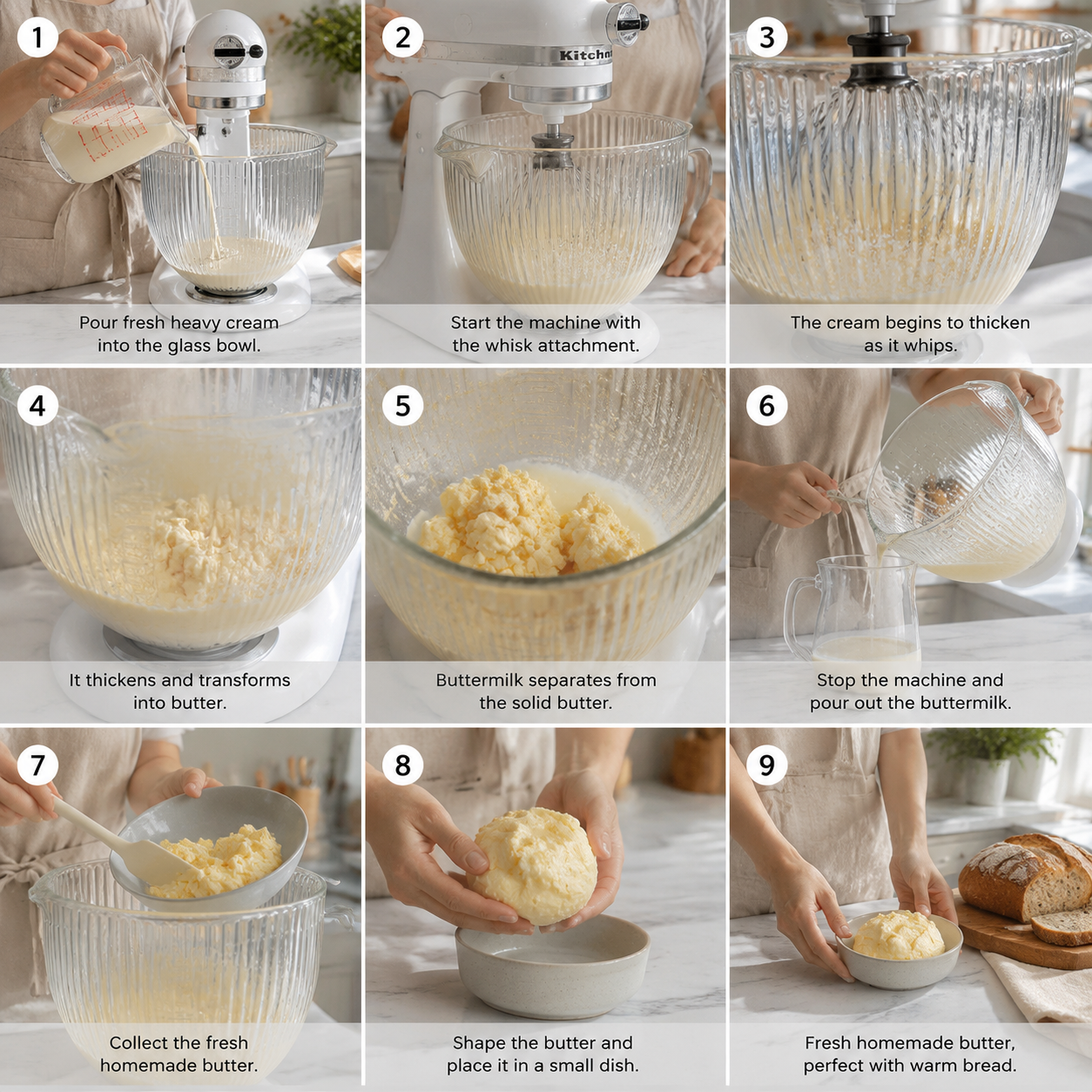 1

Pour fresh heavy cream into the glass bowl.

2

Kitchn

Start the machine with the whisk attachment.

3

The cream begins to thicken as it whips.

4

It thickens and transforms into butter.

5

Buttermilk separates from the solid butter.

6

Stop the machine and pour out the buttermilk.

7

Collect the fresh homemade butter.

8

Shape the butter and place it in a small dish.

9

Fresh homemade butter, perfect with warm bread.