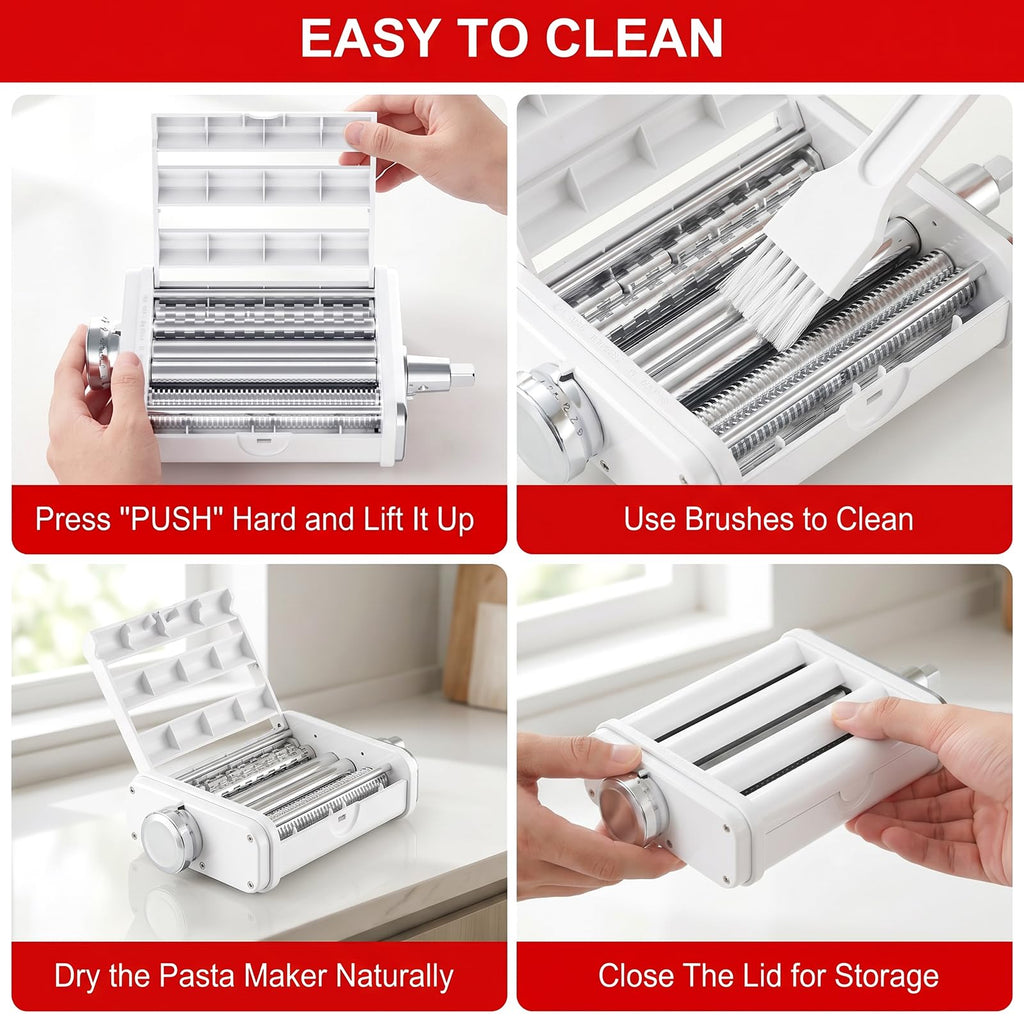 EASY TO CLEAN

Press "PUSH" Hard and Lift It Up

Use Brushes to Clean

Dry the Pasta Maker Naturally

Close The Lid for Storage